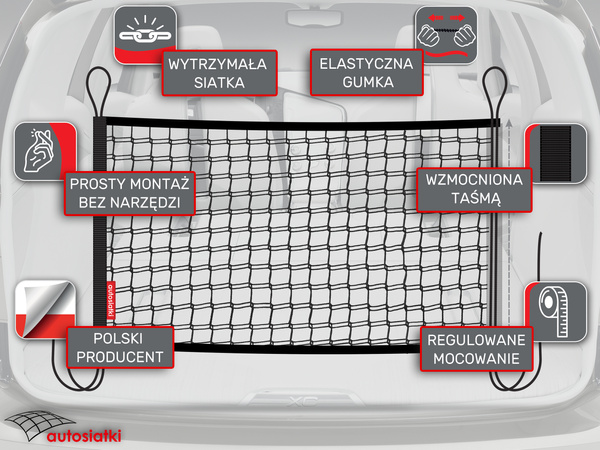 WYTRZYMAŁA SIATKA

ELASTYCZNA GUMKA

PROSTY MONTAŻ BEZ NARZĘDZI

WZMOCNIONA TAŚMĄ

autosiatki

POLSKI PRODUCENT

REGULOWANE MOCOWANIE

XC

autosiatki